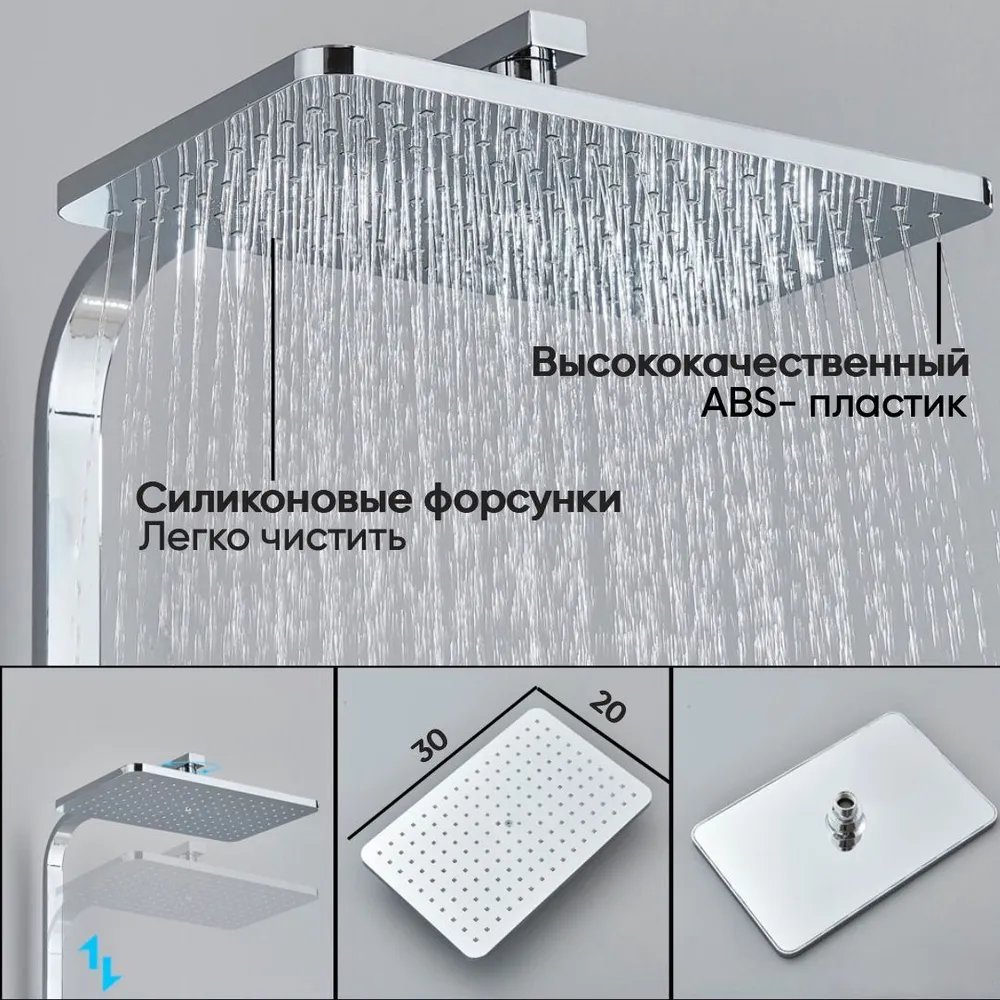 Высококачественный
ABS- пластик

Силиконовые форсунки
Легко чистить

30

20